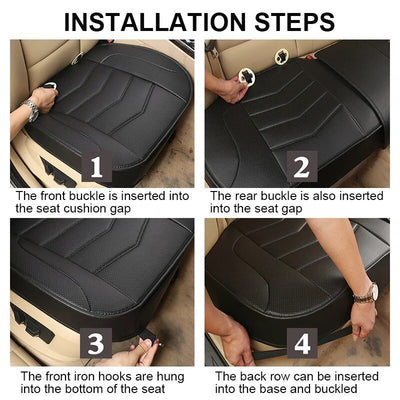 INSTALLATION STEPS

1

The front buckle is inserted into the seat cushion gap

2

The rear buckle is also inserted into the seat gap

3

The front iron hooks are hung into the bottom of the seat

4

The back row can be inserted into the base and buckled