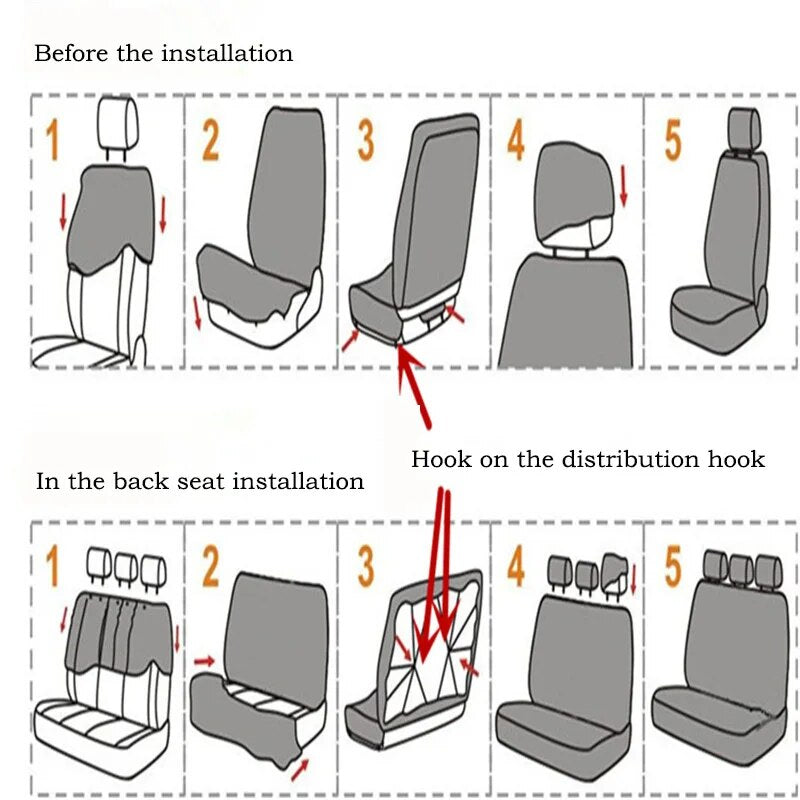 Before the installation

1 2 3 4 5

Hook on the distribution hook

In the back seat installation

1 2 3 4 5